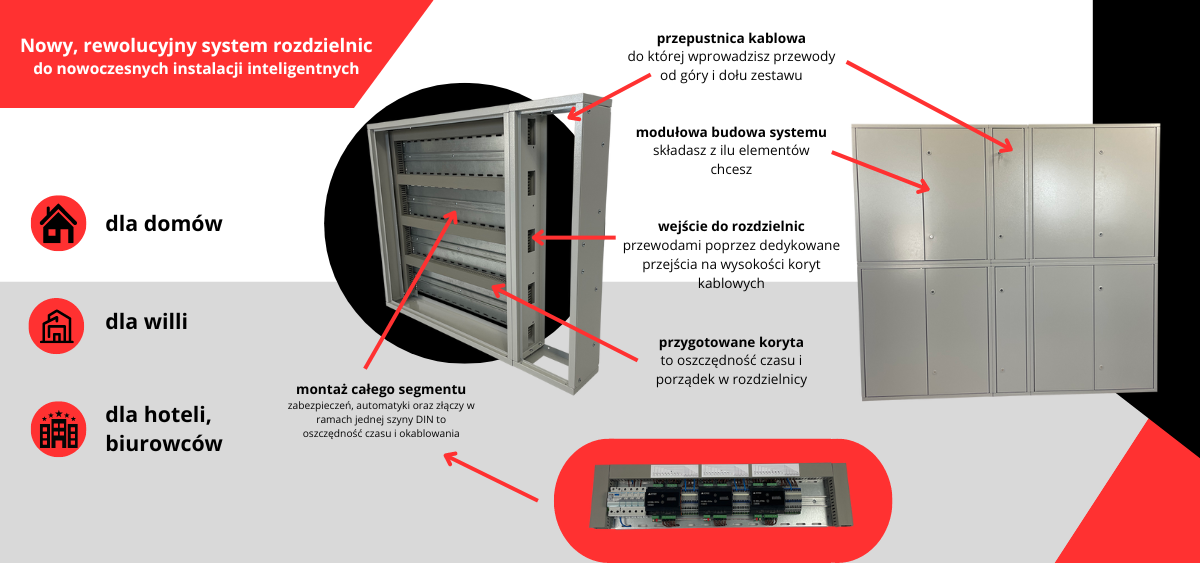 Nowy, rewolucyjny system rozdzielnic
do nowoczesnych instalacji inteligentnych

dla domów

dla willi

dla hoteli, biurowców

przepustnica kablowa
do której wprowadzisz przewody od góry i dołu zestawu

modułowa budowa systemu
składasz z ilu elementów chcesz

wejście do rozdzielnic
przewodami poprzez dedykowane przejścia na wysokości koryt kablowych

przygotowane koryta
to oszczędność czasu i porządek w rozdzielnicy

montaż całego segmentu
zabezpieczeń, automatyki oraz złączy w ramach jednej szyny DIN to oszczędność czasu i okablowania